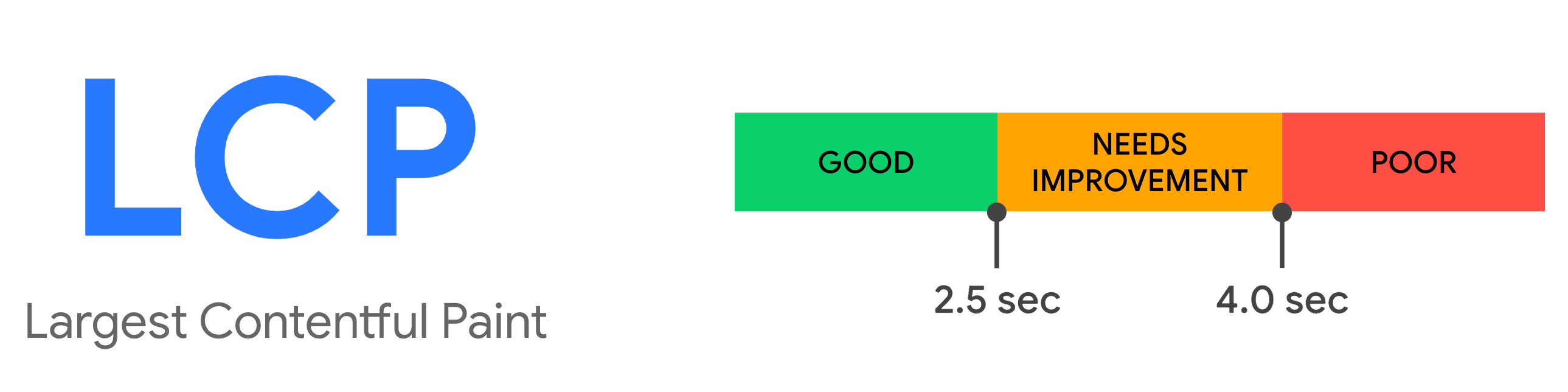 LCP

Largest Contentful Paint

GOOD

NEEDS IMPROVEMENT

POOR

2.5 sec

4.0 sec